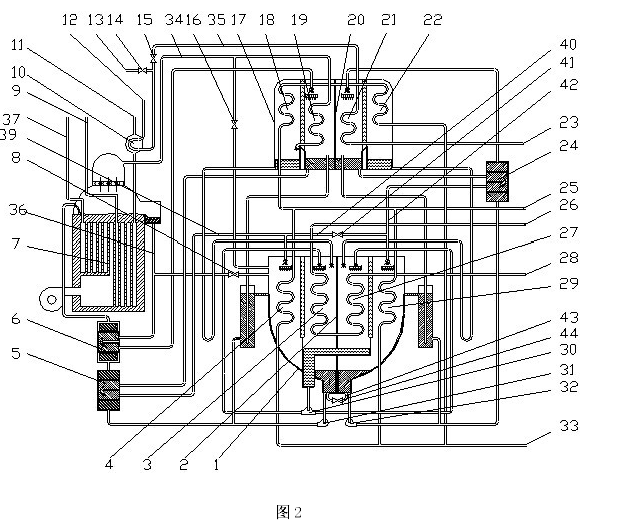 12 13 14 15 34 16 35 17 18 19 20 21 22
11
10
9
37
39
8
36
7
6
5
40
41
42
23
24
25
26
27
28
29
43
44
30
31
32
33
4 3 2 1

图 2